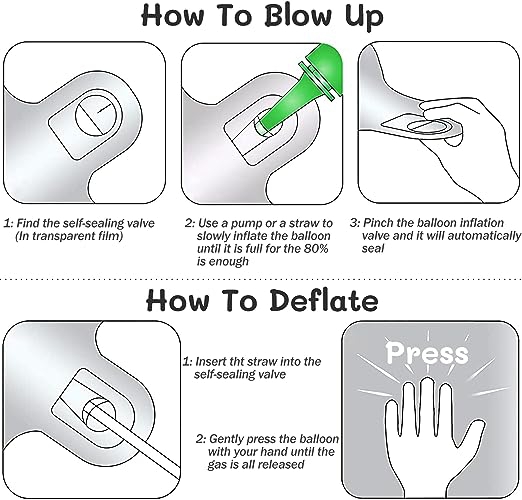 How To Blow Up

1: Find the self-sealing valve (In transparent film)

2: Use a pump or a straw to slowly inflate the balloon until it is full for the 80% is enough

3: Pinch the balloon inflation valve and it will automatically seal

How To Deflate

1: Insert tht straw into the self-sealing valve

2: Gently press the balloon with your hand until the gas is all released

Press